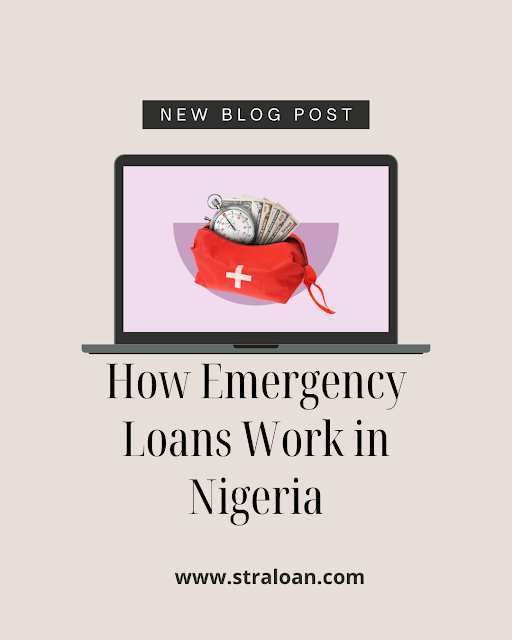 NEW BLOG POST

How Emergency Loans Work in Nigeria

www.straloan.com